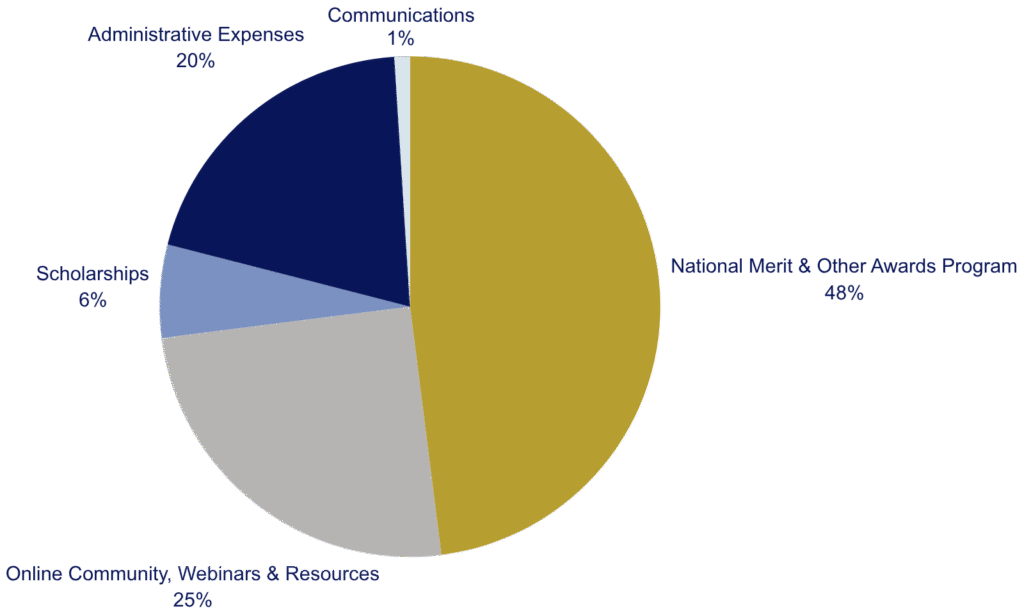 Communications
1%

Administrative Expenses
20%

Scholarships
6%

National Merit & Other Awards Program
48%

Online Community, Webinars & Resources
25%